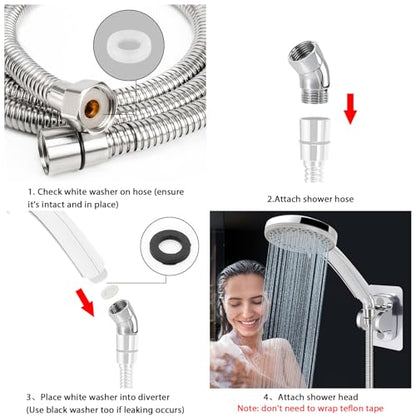 1. Check white washer on hose (ensure it's intact and in place)

2.Attach shower hose

3、Place white washer into diverter (Use black washer too if leaking occurs)

4、Attach shower head
Note: don't need to wrap teflon tape