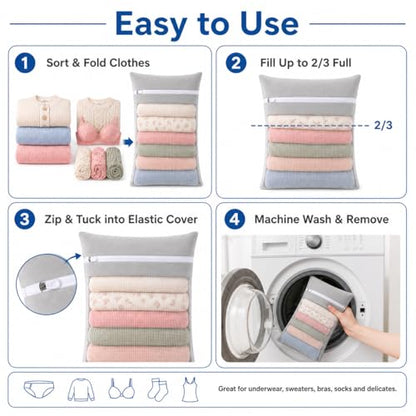 Easy to Use

1 Sort & Fold Clothes

2 Fill Up to 2/3 Full

2/3

3 Zip & Tuck into Elastic Cover

4 Machine Wash & Remove

Great for underwear, sweaters, bras, socks and delicates.