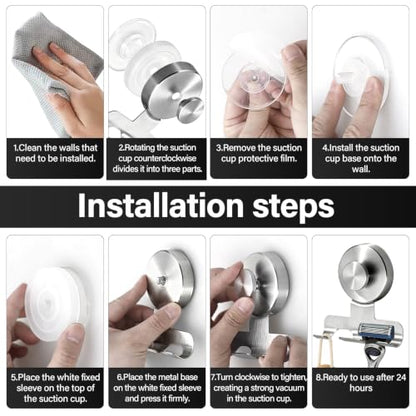 1.Clean the walls that need to be installed.

2.Rotating the suction cup counterclockwise divides it into three parts.

3.Remove the suction cup protective film.

4.Install the suction cup base onto the wall.

Installation steps

5.Place the white fixed sleeve on the top of the suction cup.

6.Place the metal base on the white fixed sleeve and press it firmly.

7.Turn clockwise to tighten, creating a strong vacuum in the suction cup.

8.Ready to use after 24 hours