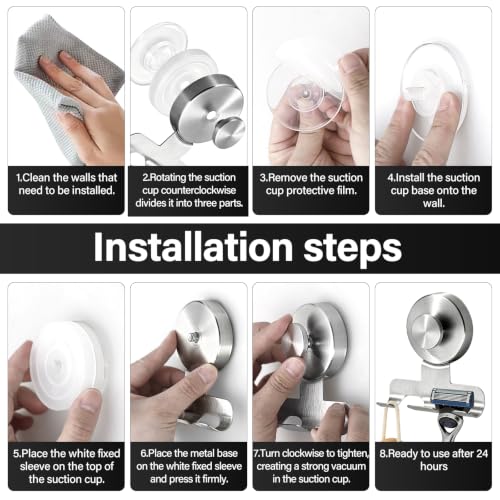 1.Clean the walls that need to be installed.

2.Rotating the suction cup counterclockwise divides it into three parts.

3.Remove the suction cup protective film.

4.Install the suction cup base onto the wall.

Installation steps

5.Place the white fixed sleeve on the top of the suction cup.

6.Place the metal base on the white fixed sleeve and press it firmly.

7.Turn clockwise to tighten, creating a strong vacuum in the suction cup.

8.Ready to use after 24 hours