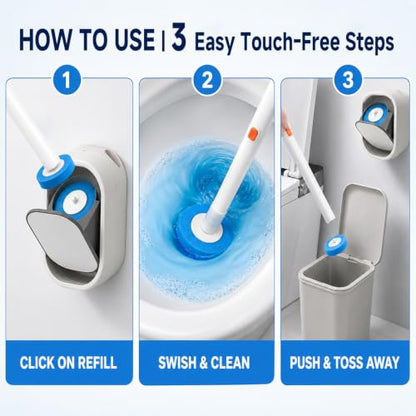 HOW TO USE | 3 Easy Touch-Free Steps

1

CLICK ON REFILL

2

SWISH & CLEAN

3

PUSH & TOSS AWAY