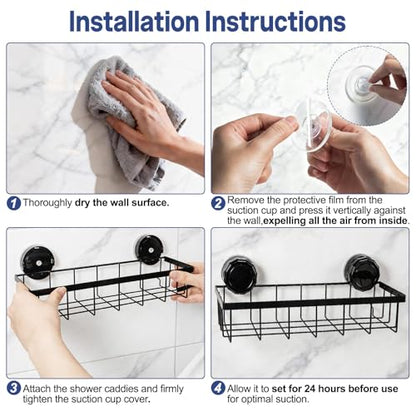 Installation Instructions

1 Thoroughly dry the wall surface.

2 Remove the protective film from the suction cup and press it vertically against the wall,expelling all the air from inside.

3 Attach the shower caddies and firmly tighten the suction cup cover.

4 Allow it to set for 24 hours before use for optimal suction.