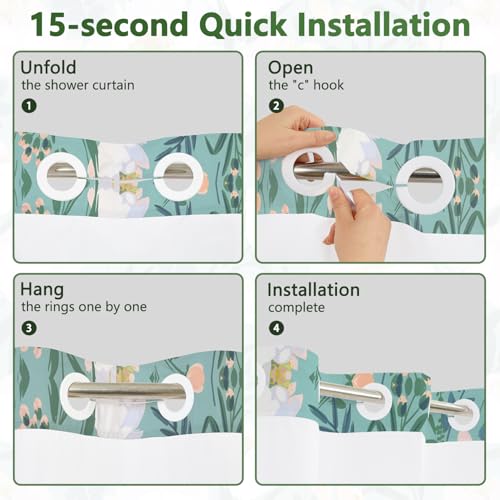 15-second Quick Installation

Unfold
the shower curtain
1

Open
the "c" hook
2

Hang
the rings one by one
3

Installation
complete
4