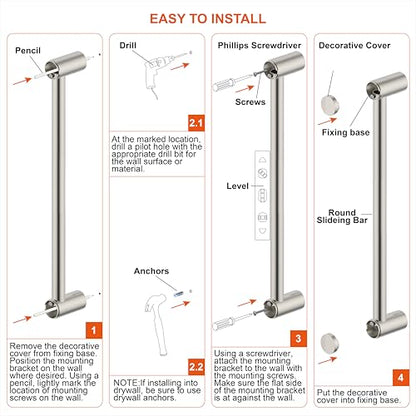 EASY TO INSTALL

Pencil

1

Remove the decorative cover from fixing base. Position the mounting bracket on the wall where desired. Using a pencil, lightly mark the location of mounting screws on the wall.

Drill

2.1

At the marked location, drill a pilot hole with the appropriate drill bit for the wall surface or material.

Anchors

2.2

NOTE:If installing into drywall, be sure to use drywall anchors.

Phillips Screwdriver

Screws

Level

3

Using a screwdriver, attach the mounting bracket to the wall with the mounting screws. Make sure the flat side of the mounting bracket is at against the wall.

Decorative Cover

Fixing base

Round Slideing Bar

4

Put the decorative cover into fixing base.