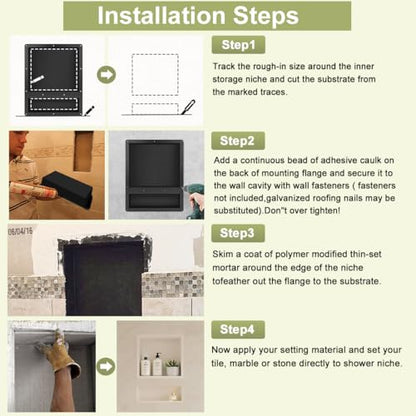 Installation Steps

Step1

Track the rough-in size around the inner storage niche and cut the substrate from the marked traces.

Step2

Add a continuous bead of adhesive caulk on the back of mounting flange and secure it to the wall cavity with wall fasteners ( fasteners not included,galvanized roofing nails may be substituted).Don"t over tighten!

06/04/16

Step3

Skim a coat of polymer modified thin-set mortar around the edge of the niche tofeather out the flange to the substrate.

Step4

Now apply your setting material and set your tile, marble or stone directly to shower niche.