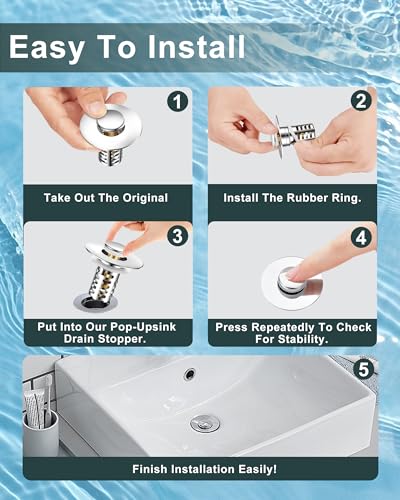 Easy To Install

1
Take Out The Original

2
Install The Rubber Ring.

3
Put Into Our Pop-Upsink Drain Stopper.

4
Press Repeatedly To Check For Stability.

5
Finish Installation Easily!