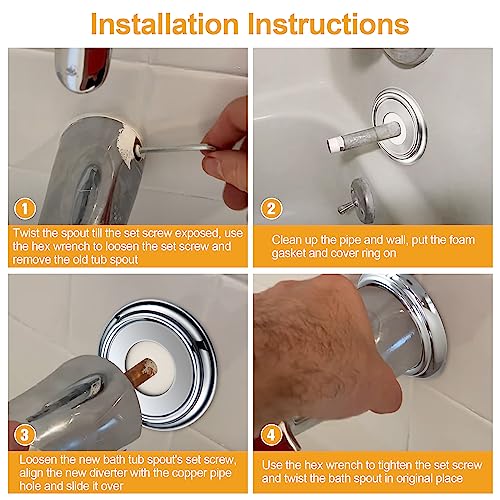 Installation Instructions

1

Twist the spout till the set screw exposed, use the hex wrench to loosen the set screw and remove the old tub spout

2

Clean up the pipe and wall, put the foam gasket and cover ring on

3

Loosen the new bath tub spout's set screw, align the new diverter with the copper pipe hole and slide it over

4

Use the hex wrench to tighten the set screw and twist the bath spout in original place