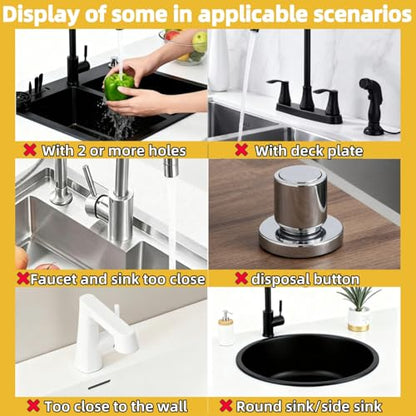 Display of some in applicable scenarios

With 2 or more holes

With deck plate

Faucet and sink too close

disposal button

Too close to the wall

Round sink/side sink