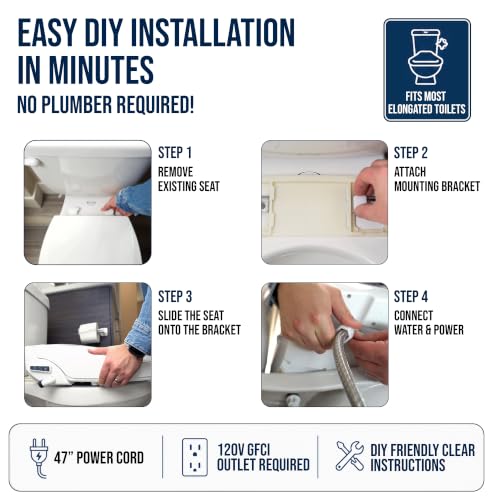 EASY DIY INSTALLATION IN MINUTES
NO PLUMBER REQUIRED!

FITS MOST ELONGATED TOILETS

STEP 1
REMOVE EXISTING SEAT

STEP 2
ATTACH MOUNTING BRACKET

STEP 3
SLIDE THE SEAT ONTO THE BRACKET

STEP 4
CONNECT WATER & POWER

47" POWER CORD

120V GFCI OUTLET REQUIRED

DIY FRIENDLY CLEAR INSTRUCTIONS