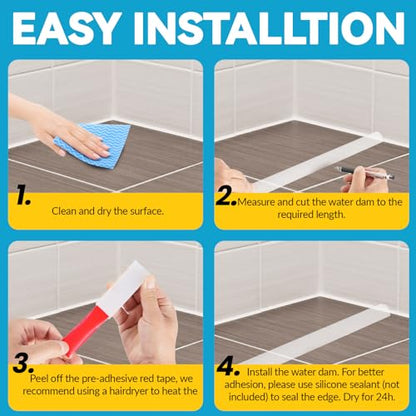 EASY INSTALLTION

1.

Clean and dry the surface.

2. Measure and cut the water dam to the required length.

3.

Peel off the pre-adhesive red tape, we recommend using a hairdryer to heat the

4. Install the water dam. For better adhesion, please use silicone sealant (not included) to seal the edge. Dry for 24h.