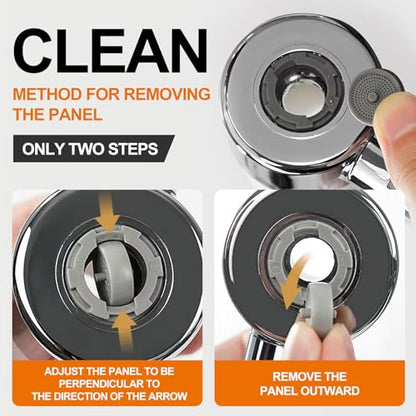 CLEAN

METHOD FOR REMOVING THE PANEL

ONLY TWO STEPS

ADJUST THE PANEL TO BE PERPENDICULAR TO THE DIRECTION OF THE ARROW

REMOVE THE PANEL OUTWARD