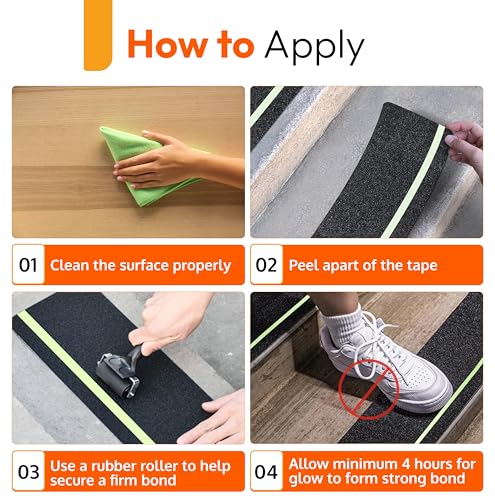 How to Apply

01 Clean the surface properly

02 Peel apart of the tape

03 Use a rubber roller to help secure a firm bond

04 Allow minimum 4 hours for glow to form strong bond