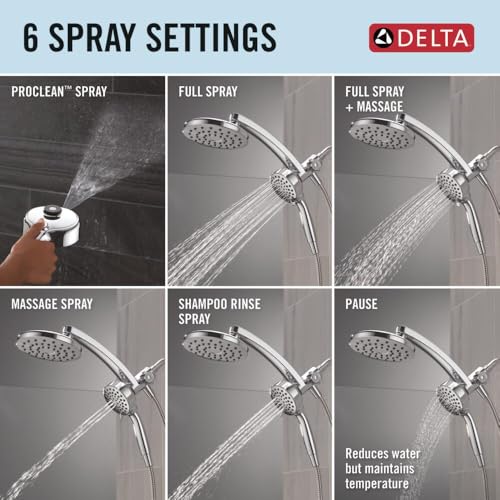 6 SPRAY SETTINGS

DELTA

PROCLEAN™ SPRAY

FULL SPRAY

FULL SPRAY + MASSAGE

MASSAGE SPRAY

SHAMPOO RINSE SPRAY

PAUSE

Reduces water but maintains temperature