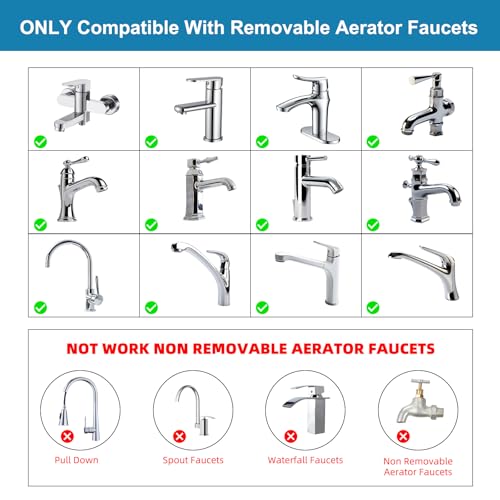 ONLY Compatible With Removable Aerator Faucets

NOT WORK NON REMOVABLE AERATOR FAUCETS

Pull Down

Spout Faucets

Waterfall Faucets

Non Removable Aerator Faucets