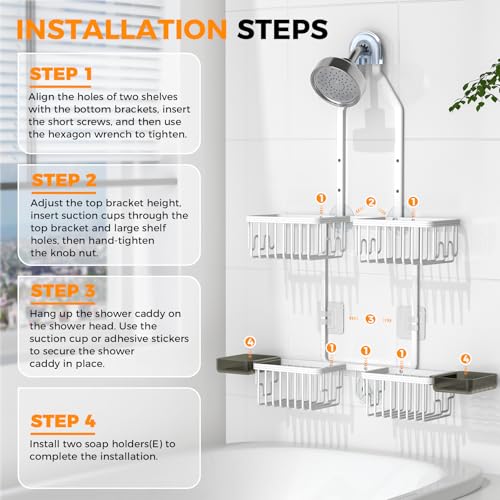 INSTALLATION STEPS

STEP 1

Align the holes of two shelves with the bottom brackets, insert the short screws, and then use the hexagon wrench to tighten.

STEP 2

Adjust the top bracket height, insert suction cups through the top bracket and large shelf holes, then hand-tighten the knob nut.

STEP 3

Hang up the shower caddy on the shower head. Use the suction cup or adhesive stickers to secure the shower caddy in place.

STEP 4

Install two soap holders(E) to complete the installation.

1
2
1
3
4
1
1
1
4