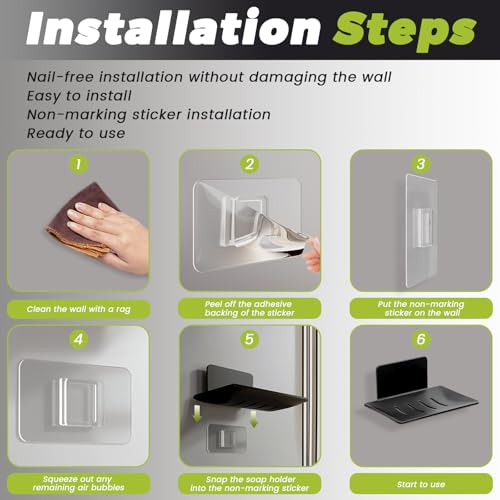 Installation Steps

Nail-free installation without damaging the wall
Easy to install
Non-marking sticker installation
Ready to use

1
Clean the wall with a rag

2
Peel off the adhesive backing of the sticker

3
Put the non-marking sticker on the wall

4
Squeeze out any remaining air bubbles

5
Snap the soap holder into the non-marking sticker

6
Start to use