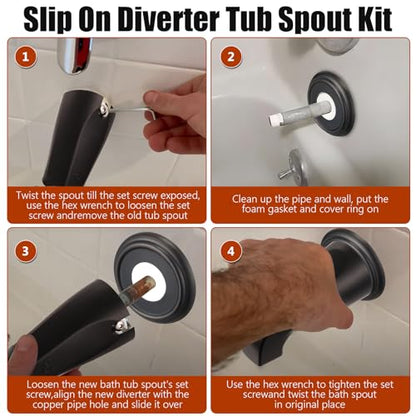 Slip On Diverter Tub Spout Kit

1

Twist the spout till the set screw exposed, use the hex wrench to loosen the set screw andremove the old tub spout

2

Clean up the pipe and wall, put the foam gasket and cover ring on

3

Loosen the new bath tub spout's set screw,align the new diverter with the copper pipe hole and slide it over

4

Use the hex wrench to tighten the set screwand twist the bath spout in original place