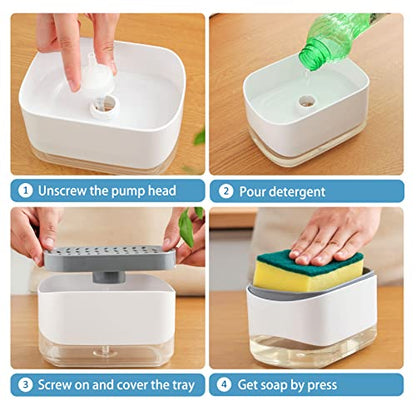 1 Unscrew the pump head

2 Pour detergent

3 Screw on and cover the tray

4 Get soap by press