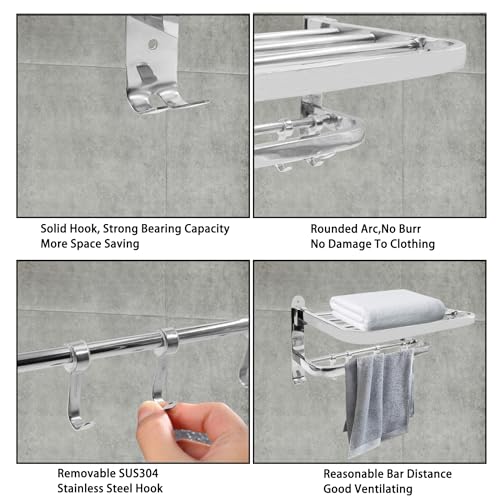 Solid Hook, Strong Bearing Capacity
More Space Saving

Rounded Arc,No Burr
No Damage To Clothing

Removable SUS304
Stainless Steel Hook

Reasonable Bar Distance
Good Ventilating