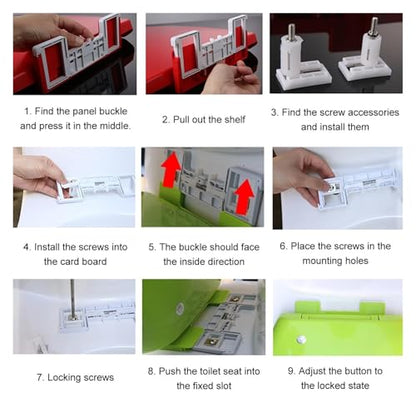 1. Find the panel buckle and press it in the middle.

2. Pull out the shelf

3. Find the screw accessories and install them

4. Install the screws into the card board

5. The buckle should face the inside direction

6. Place the screws in the mounting holes

7. Locking screws

8. Push the toilet seat into the fixed slot

9. Adjust the button to the locked state