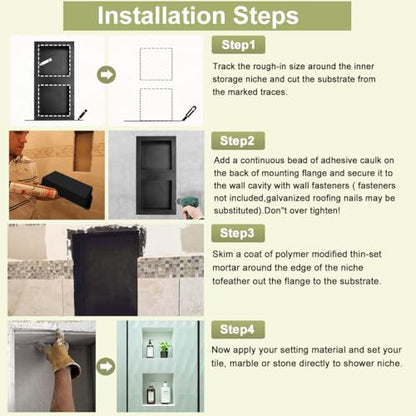 Installation Steps

Step1

Track the rough-in size around the inner storage niche and cut the substrate from the marked traces.

Step2

Add a continuous bead of adhesive caulk on the back of mounting flange and secure it to the wall cavity with wall fasteners ( fasteners not included,galvanized roofing nails may be substituted).Don"t over tighten!

Step3

Skim a coat of polymer modified thin-set mortar around the edge of the niche tofeather out the flange to the substrate.

Step4

Now apply your setting material and set your tile, marble or stone directly to shower niche.