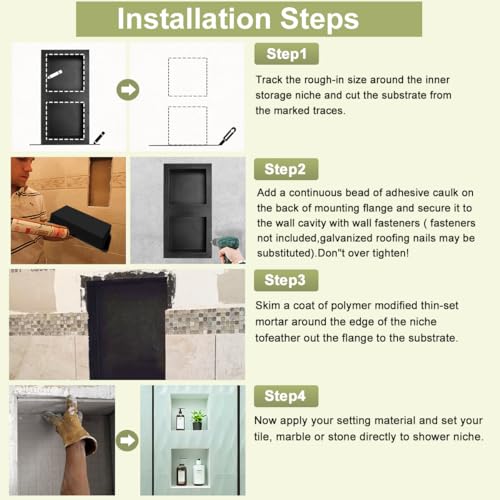 Installation Steps

Step1

Track the rough-in size around the inner storage niche and cut the substrate from the marked traces.

Step2

Add a continuous bead of adhesive caulk on the back of mounting flange and secure it to the wall cavity with wall fasteners ( fasteners not included,galvanized roofing nails may be substituted).Don"t over tighten!

Step3

Skim a coat of polymer modified thin-set mortar around the edge of the niche tofeather out the flange to the substrate.

Step4

Now apply your setting material and set your tile, marble or stone directly to shower niche.