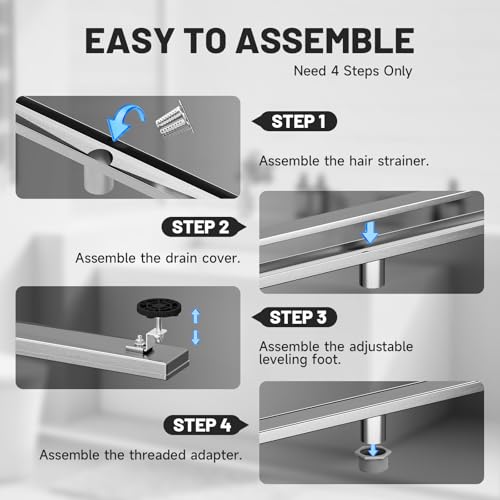 EASY TO ASSEMBLE

Need 4 Steps Only

STEP 1

Assemble the hair strainer.

STEP 2

Assemble the drain cover.

STEP 3

Assemble the adjustable leveling foot.

STEP 4

Assemble the threaded adapter.