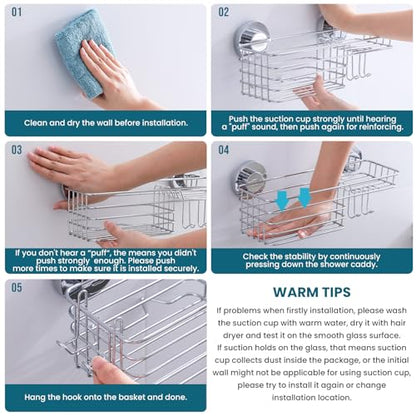 01

Clean and dry the wall before installation.

02

Push the suction cup strongly until hearing a "puff" sound, then push again for reinforcing.

03

If you don't hear a "puff", the means you didn't push strongly enough. Please push more times to make sure it is installed securely.

04

Check the stability by continuously pressing down the shower caddy.

05

Hang the hook onto the basket and done.

WARM TIPS

If problems when firstly installation, please wash the suction cup with warm water, dry it with hair dryer and test it on the smooth glass surface. If suction holds on the glass, that means suction cup collects dust inside the package, or the initial wall might not be applicable for using suction cup, please try to install it again or change installation location.