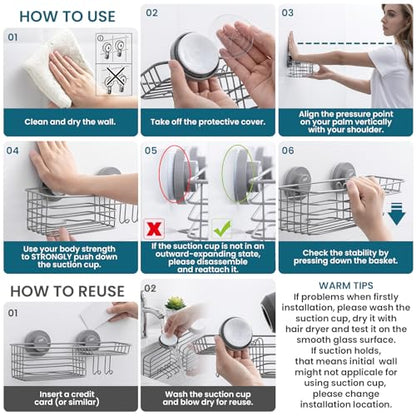 HOW TO USE

01

Clean and dry the wall.

02

Take off the protective cover.

03

Align the pressure point on your palm vertically with your shoulder.

04

Use your body strength to STRONGLY push down the suction cup.

05

If the suction cup is not in an outward-expanding state, please disassemble and reattach it.

06

Check the stability by pressing down the basket.

HOW TO REUSE

01

Insert a credit card (or similar)

02

Wash the suction cup and blow dry for reuse.

WARM TIPS
If problems when firstly installation, please wash the suction cup, dry it with hair dryer and test it on the smooth glass surface. If suction holds, that means initial wall might not applicale for using suction cup, please change installation location.