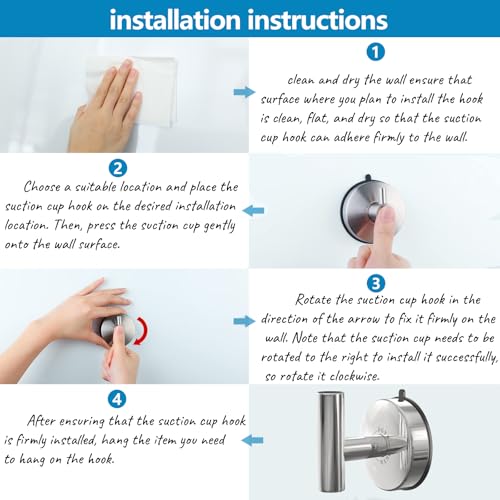 installation instructions

1

clean and dry the wall ensure that surface where you plan to install the hook is clean, flat, and dry so that the suction cup hook can adhere firmly to the wall.

2

Choose a suitable location and place the suction cup hook on the desired installation location. Then, press the suction cup gently onto the wall surface.

3

Rotate the suction cup hook in the direction of the arrow to fix it firmly on the wall. Note that the suction cup needs to be rotated to the right to install it successfully, so rotate it clockwise.

4

After ensuring that the suction cup hook is firmly installed, hang the item you need to hang on the hook.