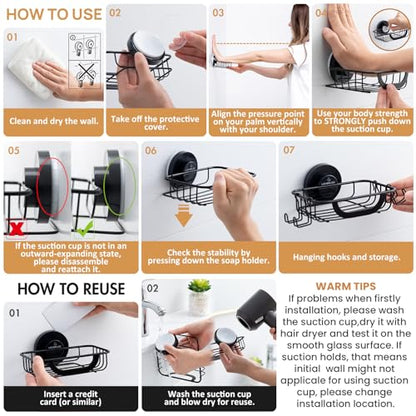 HOW TO USE

01

Clean and dry the wall.

02

Take off the protective cover.

03

Align the pressure point on your palm vertically with your shoulder.

04

Use your body strength to STRONGLY push down the suction cup.

05

If the suction cup is not in an outward-expanding state, please disassemble and reattach it.

06

Check the stability by pressing down the soap holder.

07

Hanging hooks and storage.

HOW TO REUSE

01

Insert a credit card (or similar)

02

Wash the suction cup and blow dry for reuse.

WARM TIPS

If problems when firstly installation, please wash the suction cup,dry it with hair dryer and test it on the smooth glass surface. If suction holds, that means initial wall might not applicale for using suction cup, please change installation location.