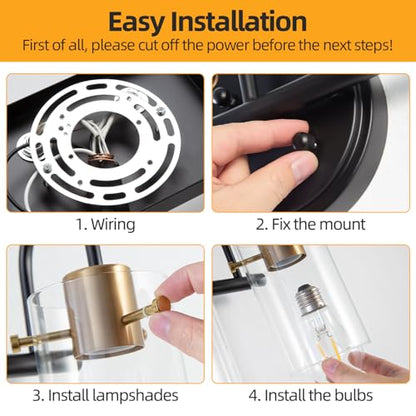 Easy Installation
First of all, please cut off the power before the next steps!

1. Wiring

2. Fix the mount

3. Install lampshades

4. Install the bulbs