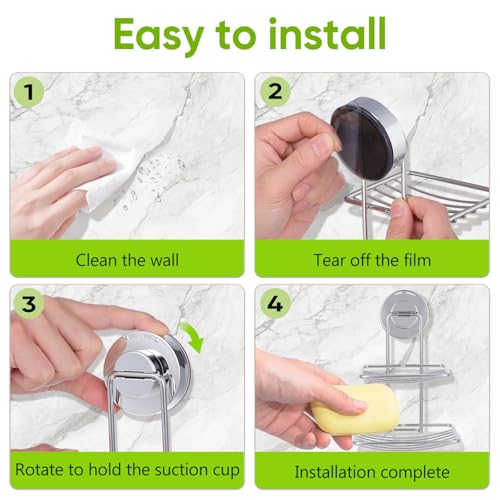 Easy to install

1

Clean the wall

2

Tear off the film

3

Rotate to hold the suction cup

4

Installation complete