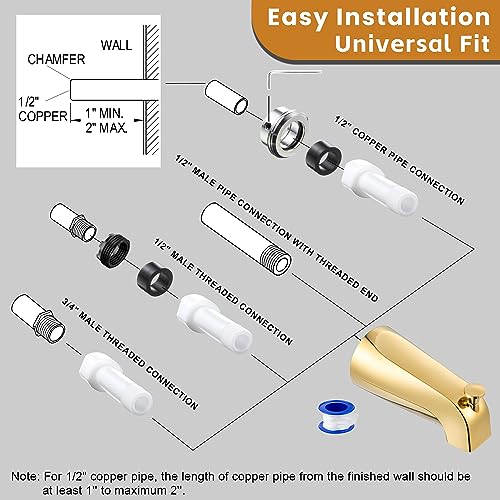 Easy Installation
Universal Fit

WALL
CHAMFER
1/2" COPPER
1" MIN.
2" MAX.

1/2" COPPER PIPE CONNECTION

1/2" MALE PIPE CONNECTION WITH THREADED END

1/2" MALE THREADED CONNECTION

3/4" MALE THREADED CONNECTION

Note: For 1/2" copper pipe, the length of copper pipe from the finished wall should be at least 1" to maximum 2".