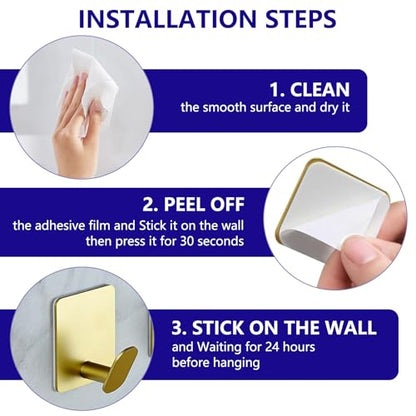 INSTALLATION STEPS

1. CLEAN
the smooth surface and dry it

2. PEEL OFF
the adhesive film and Stick it on the wall then press it for 30 seconds

3. STICK ON THE WALL
and Waiting for 24 hours before hanging