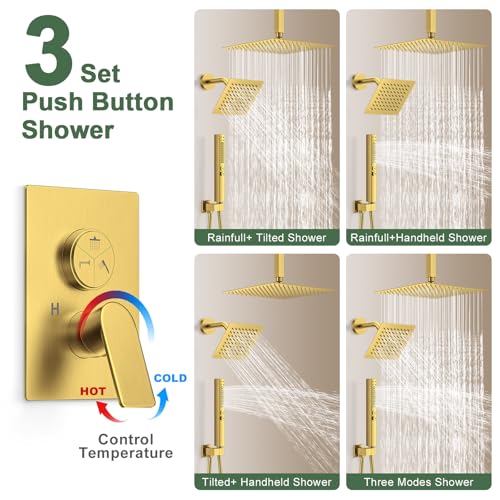 3 Set
Push Button
Shower

H

HOT

COLD

Control
Temperature

Rainfull+ Tilted Shower

Rainfull+Handheld Shower

Tilted+ Handheld Shower

Three Modes Shower