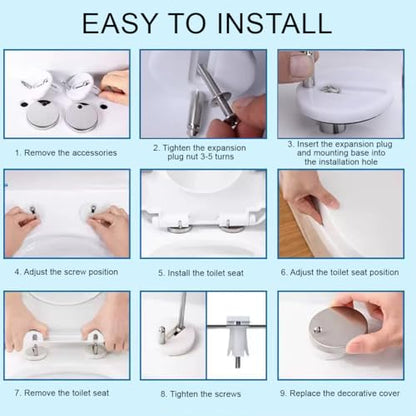 EASY TO INSTALL

1. Remove the accessories

2. Tighten the expansion plug nut 3-5 turns

3. Insert the expansion plug and mounting base into the installation hole

4. Adjust the screw position

5. Install the toilet seat

6. Adjust the toilet seat position

7. Remove the toilet seat

8. Tighten the screws

9. Replace the decorative cover