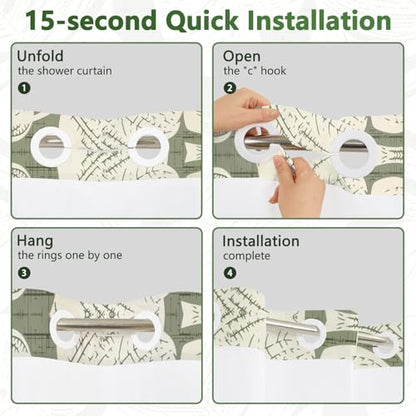 15-second Quick Installation

Unfold
the shower curtain
1

Open
the "c" hook
2

Hang
the rings one by one
3

Installation
complete
4