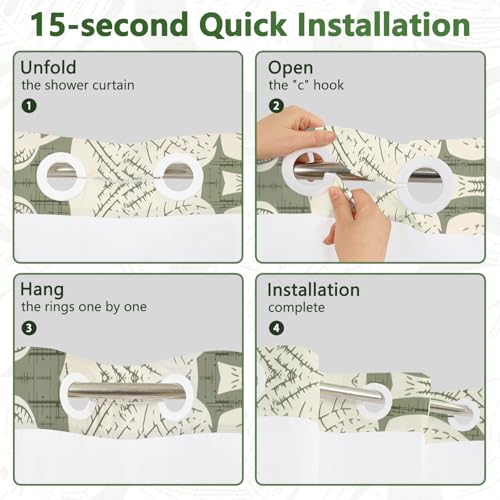 15-second Quick Installation

Unfold
the shower curtain
1

Open
the "c" hook
2

Hang
the rings one by one
3

Installation
complete
4