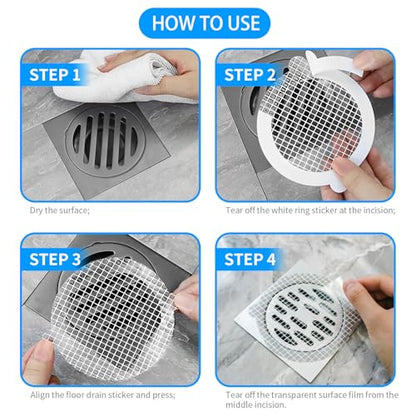 HOW TO USE

STEP 1

Dry the surface;

STEP 2

Tear off the white ring sticker at the incision;

STEP 3

Align the floor drain sticker and press;

STEP 4

Tear off the transparent surface film from the middle incision.