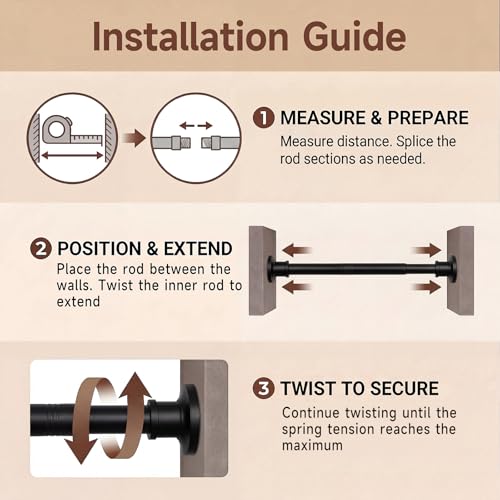 Installation Guide

1 MEASURE & PREPARE
Measure distance. Splice the rod sections as needed.

2 POSITION & EXTEND
Place the rod between the walls. Twist the inner rod to extend

3 TWIST TO SECURE
Continue twisting until the spring tension reaches the maximum