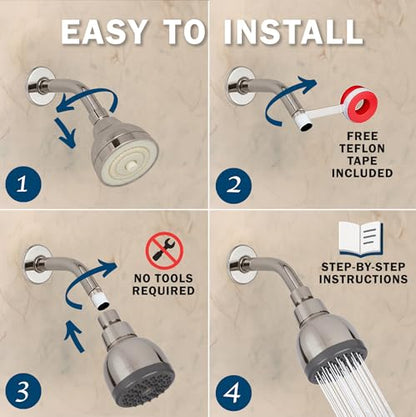 EASY TO INSTALL

1

FREE TEFLON TAPE INCLUDED

2

NO TOOLS REQUIRED

3

STEP-BY-STEP INSTRUCTIONS

4