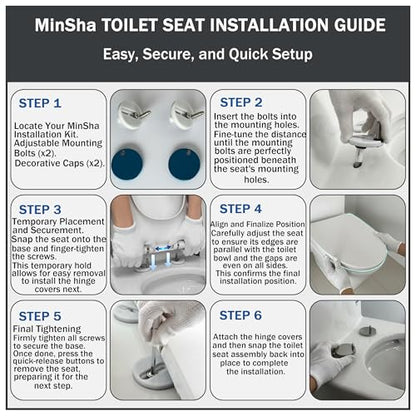 MinSha TOILET SEAT INSTALLATION GUIDE

Easy, Secure, and Quick Setup

STEP 1

Locate Your MinSha Installation Kit. Adjustable Mounting Bolts (x2). Decorative Caps (x2).

STEP 2

Insert the bolts into the mounting holes. Fine-tune the distance until the mounting bolts are perfectly positioned beneath the seat's mounting holes.

STEP 3

Temporary Placement and Securement. Snap the seat onto the base and finger-tighten the screws. This temporary hold allows for easy removal to install the hinge covers next.

STEP 4

Align and Finalize Position Carefully adjust the seat to ensure its edges are parallel with the toilet bowl and the gaps are even on all sides. This confirms the final installation position.

STEP 5

Final Tightening Firmly tighten all screws to secure the base. Once done, press the quick-release buttons to remove the seat, preparing it for the next step.

STEP 6

Attach the hinge covers and then snap the toilet seat assembly back into place to complete the installation.