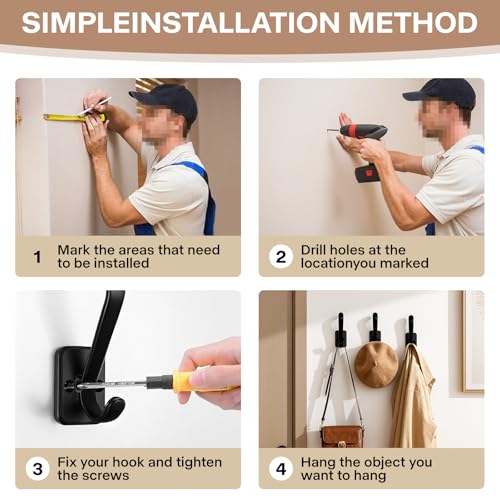 SIMPLEINSTALLATION METHOD

1 Mark the areas that need to be installed

2 Drill holes at the locationyou marked

3 Fix your hook and tighten the screws

4 Hang the object you want to hang