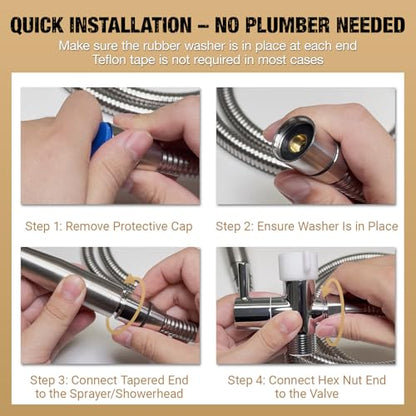 QUICK INSTALLATION – NO PLUMBER NEEDED

Make sure the rubber washer is in place at each end
Teflon tape is not required in most cases

Step 1: Remove Protective Cap

Step 2: Ensure Washer Is in Place

Step 3: Connect Tapered End to the Sprayer/Showerhead

Step 4: Connect Hex Nut End to the Valve