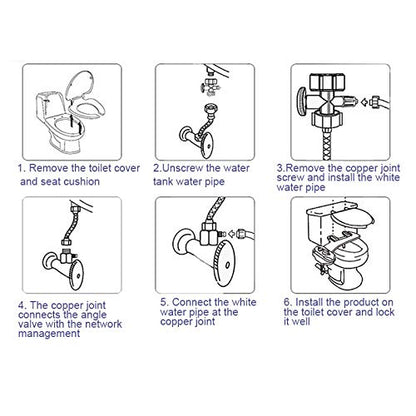 1. Remove the toilet cover and seat cushion

2.Unscrew the water tank water pipe

3.Remove the copper joint screw and install the white water pipe

4. The copper joint connects the angle valve with the network management

5. Connect the white water pipe at the copper joint

6. Install the product on the toilet cover and lock it well