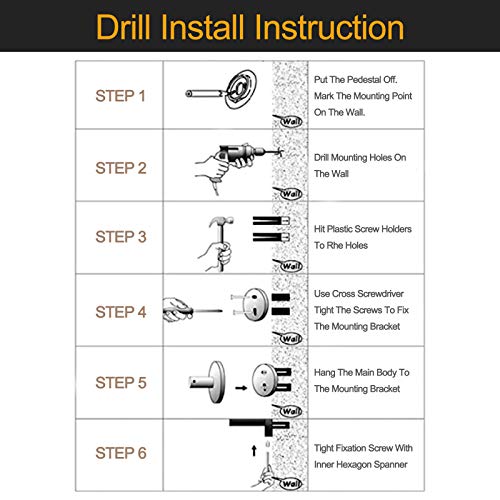 Drill Install Instruction

| STEP 1 | Wall | Put The Pedestal Off. Mark The Mounting Point On The Wall. |
|---|---|---|
| STEP 2 | Wall | Drill Mounting Holes On The Wall |
| STEP 3 | Wall | Hit Plastic Screw Holders To Rhe Holes |
| STEP 4 | Wall | Use Cross Screwdriver Tight The Screws To Fix The Mounting Bracket |
| STEP 5 | Wall | Hang The Main Body To The Mounting Bracket |
| STEP 6 | Wall | Tight Fixation Screw With Inner Hexagon Spanner |