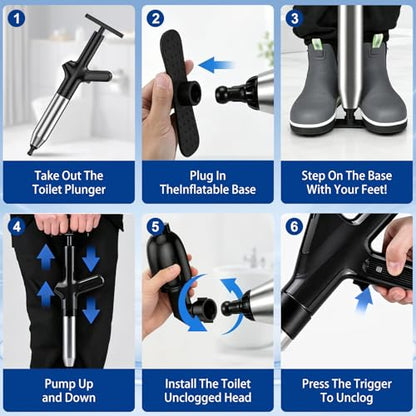 1
Take Out The Toilet Plunger

2
Plug In TheInflatable Base

3
Step On The Base With Your Feet!

4
Pump Up and Down

5
Install The Toilet Unclogged Head

6
Press The Trigger To Unclog