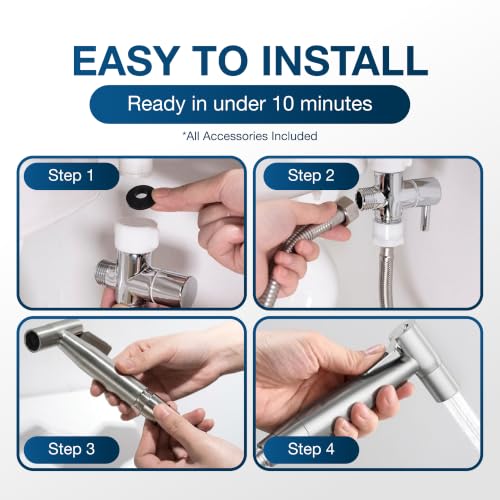 EASY TO INSTALL

Ready in under 10 minutes

*All Accessories Included

Step 1

Step 2

Step 3

Step 4