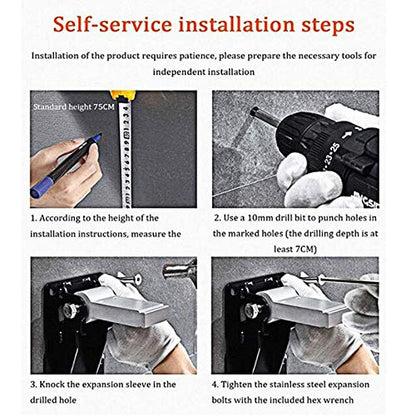 Self-service installation steps

Installation of the product requires patience, please prepare the necessary tools for independent installation

Standard height 75CM

23 25

1. According to the height of the installation instructions, measure the

2. Use a 10mm drill bit to punch holes in the marked holes (the drilling depth is at least 7CM)

3. Knock the expansion sleeve in the drilled hole

4. Tighten the stainless steel expansion bolts with the included hex wrench